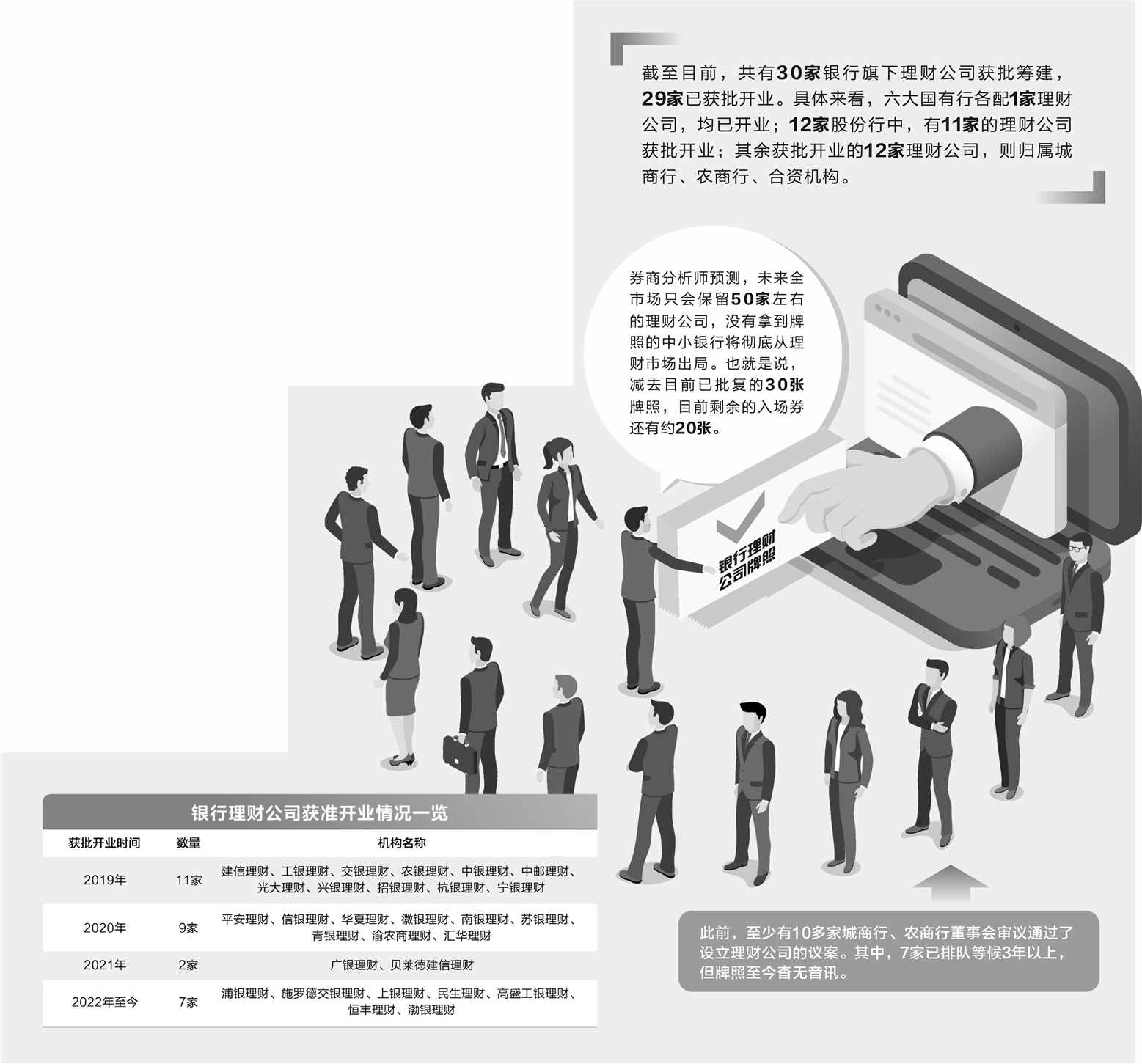 截至目前，共有30家银行旗下理财公司获批筹建，29家已获批开业。具体来看，六大国有行各配1家理财公司，均已开业；12家股份行中，有11家的理财公司获批开业；其余获批开业的12家理财公司，则归属城商行、农商行、合资机构。

券商分析师预测，未来全市场只会保留50家左右的理财公司，没有拿到牌照的中小银行将彻底从理财市场出局。也就是说，减去目前已批复的30张牌照，目前剩余的入场券还有约20张。

银行理财公司牌照

银行理财公司获准开业情况一览

| 获批开业时间 | 数量 | 机构名称 |
|---|---|---|
| 2019年 | 11家 | 建信理财、工银理财、交银理财、农银理财、中银理财、中邮理财、光大理财、兴银理财、招银理财、杭银理财、宁银理财 |
| 2020年 | 9家 | 平安理财、信银理财、华夏理财、徽银理财、南银理财、苏银理财、青银理财、渝农商理财、汇华理财 |
| 2021年 | 2家 | 广银理财、贝莱德建信理财 |
| 2022年至今 | 7家 | 浦银理财、施罗德交银理财、上银理财、民生理财、高盛工银理财、恒丰理财、渤银理财 |

此前，至少有10多家城商行、农商行董事会审议通过了设立理财公司的议案。其中，7家已排队等候3年以上，但牌照至今杳无音讯。