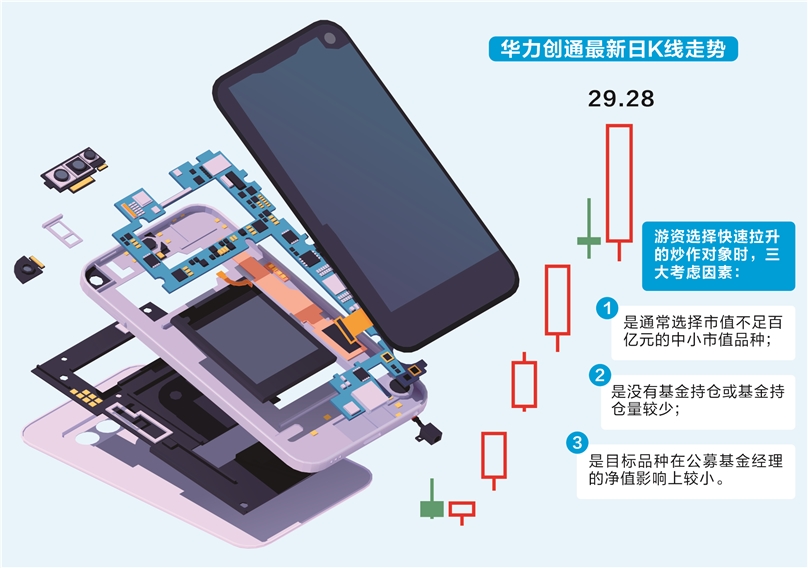 华力创通最新日K线走势

29.28

游资选择快速拉升的炒作对象时，三大考虑因素：

1
是通常选择市值不足百亿元的中小市值品种；

2
是没有基金持仓或基金持仓量较少；

3
是目标品种在公募基金经理的净值影响上较小。